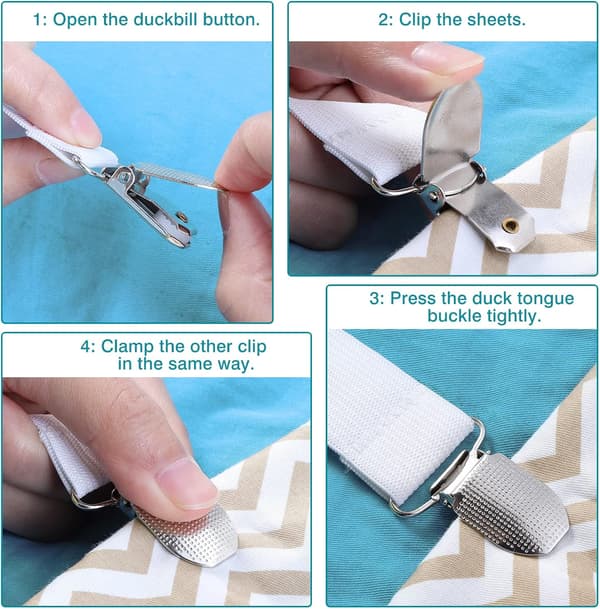 1: Open the duckbill button.

2: Clip the sheets.

3: Press the duck tongue buckle tightly.

4: Clamp the other clip in the same way.