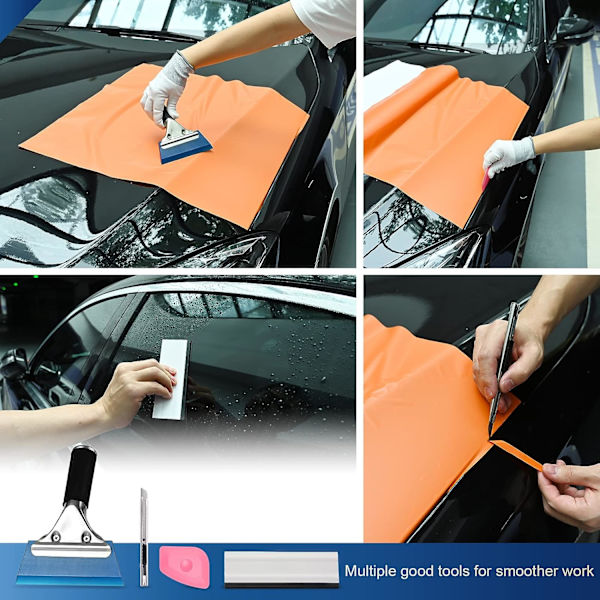 Multiple good tools for smoother work