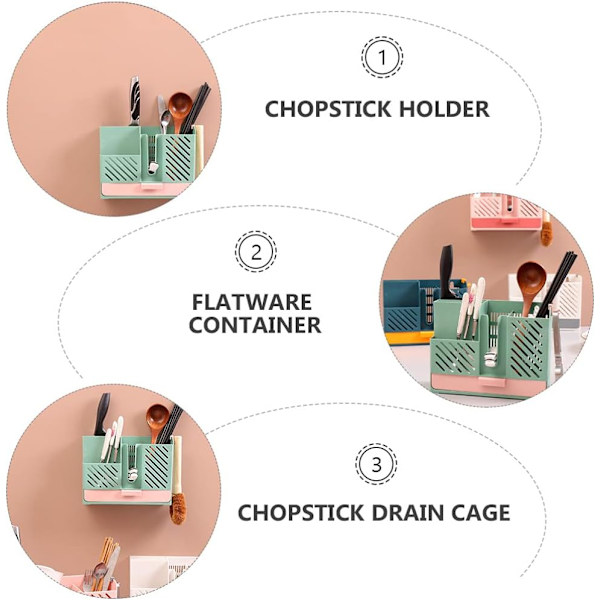 1

CHOPSTICK HOLDER

2

FLATWARE CONTAINER

3

CHOPSTICK DRAIN CAGE