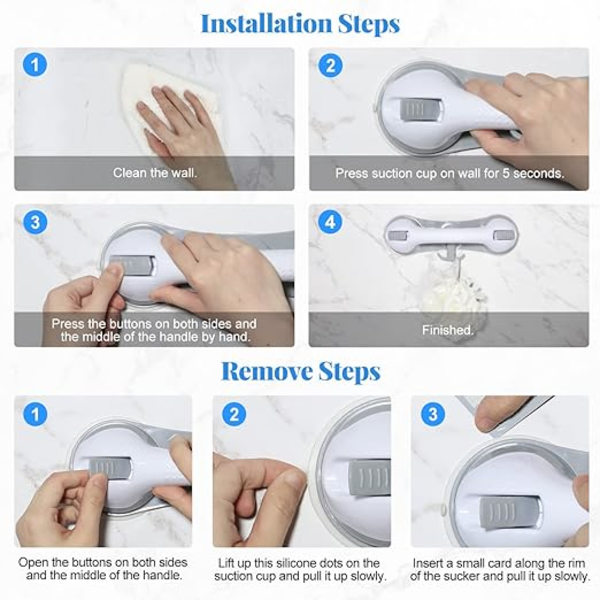 Installation Steps

1
Clean the wall.

2
Press suction cup on wall for 5 seconds.

3
Press the buttons on both sides and the middle of the handle by hand.

4
Finished.

Remove Steps

1
Open the buttons on both sides and the middle of the handle.

2
Lift up this silicone dots on the suction cup and pull it up slowly.

3
Insert a small card along the rim of the sucker and pull it up slowly.