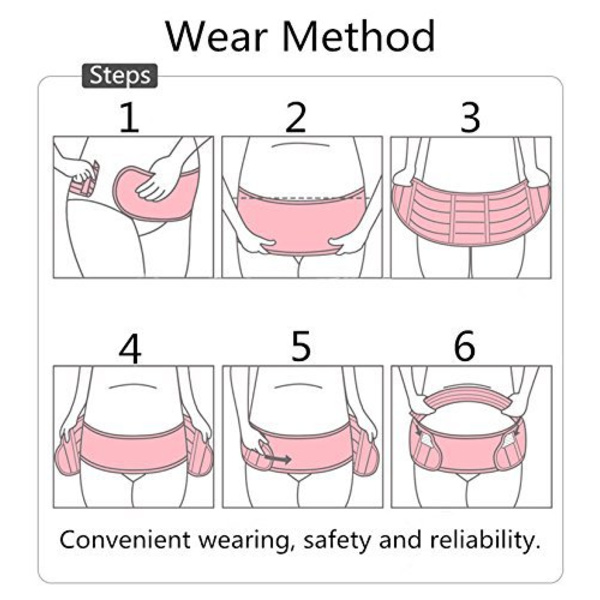 Wear Method

Steps

1

2

3

4

5

6

Convenient wearing, safety and reliability.