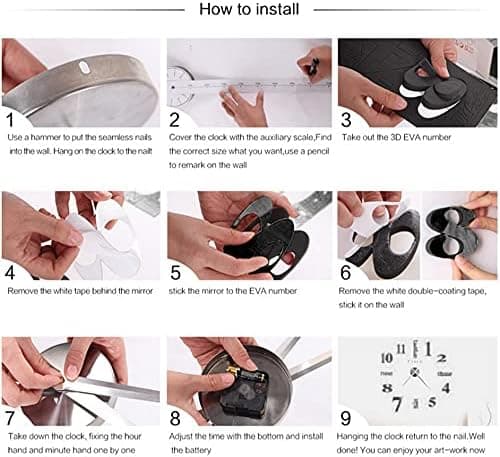 How to install

1

Use a hammer to put the seamless nails into the wall. Hang on the clock to the nailt

2

Cover the clock with the auxiliary scale,Find the correct size what you want,use a pencil to remark on the wall

3

Take out the 3D EVA number

4

Remove the white tape behind the mirror

5

stick the mirror to the EVA number

6

Remove the white double-coating tape, stick it on the wall

7

Take down the clock, fixing the hour hand and minute hand one by one

8

Adjust the time with the bottom and install the battery

9

Hanging the clock return to the nail,Well done! You can enjoy your art-work now