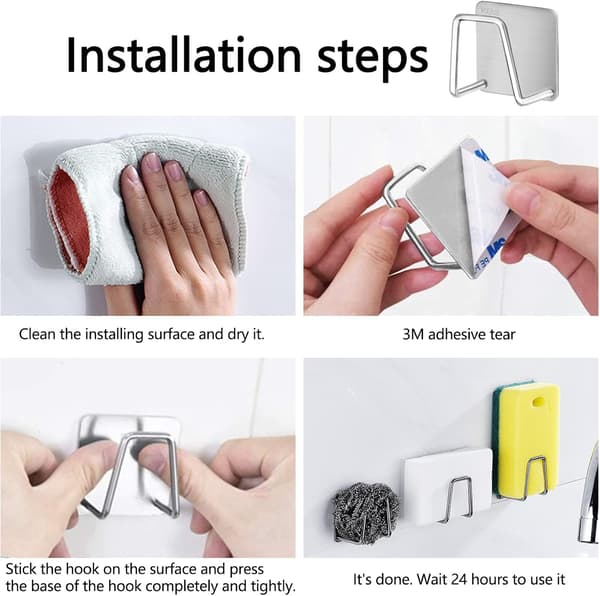 Installation steps

Clean the installing surface and dry it.

3M adhesive tear

Stick the hook on the surface and press the base of the hook completely and tightly.

It's done. Wait 24 hours to use it