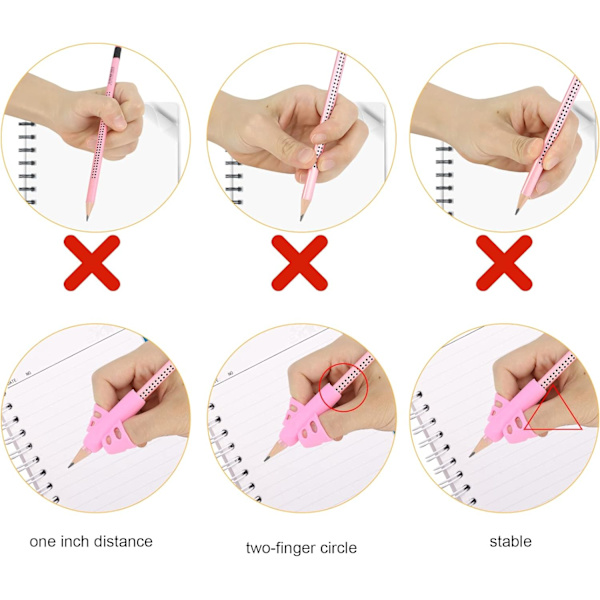 one inch distance

two-finger circle

stable