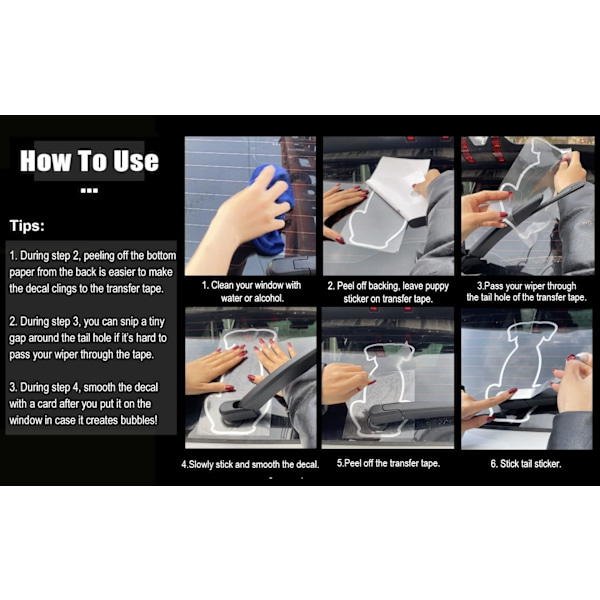 How To Use

...

Tips:

1. During step 2, peeling off the bottom paper from the back is easier to make the decal clings to the transfer tape.

2. During step 3, you can snip a tiny gap around the tail hole if it's hard to pass your wiper through the tape.

3. During step 4, smooth the decal with a card after you put it on the window in case it creates bubbles!

1. Clean your window with water or alcohol.

2. Peel off backing, leave puppy sticker on transfer tape.

3.Pass your wiper through the tail hole of the transfer tape.

4.Slowly stick and smooth the decal.

5.Peel off the transfer tape.

6. Stick tail sticker.