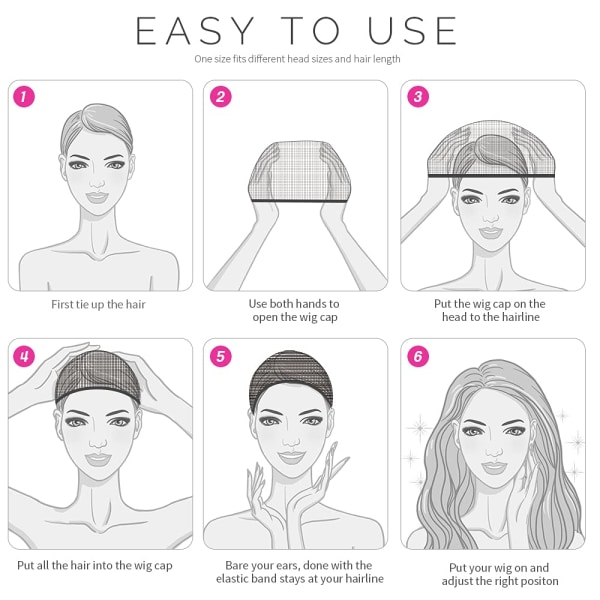 EASY TO USE

One size fits different head sizes and hair length

1

First tie up the hair

2

Use both hands to open the wig cap

3

Put the wig cap on the head to the hairline

4

Put all the hair into the wig cap

5

Bare your ears, done with the elastic band stays at your hairline

6

Put your wig on and adjust the right positon