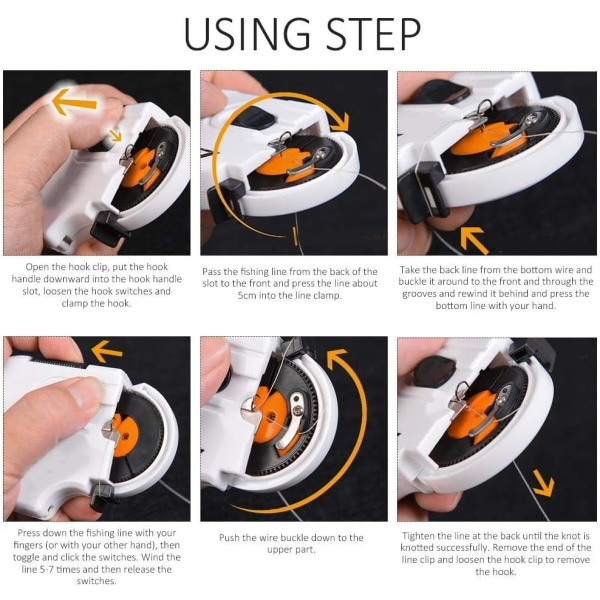 USING STEP

Open the hook clip, put the hook handle downward into the hook handle slot, loosen the hook switches and clamp the hook.

Pass the fishing line from the back of the slot to the front and press the line about 5cm into the line clamp.

Take the back line from the bottom wire and buckle it around to the front and through the grooves and rewind it behind and press the bottom line with your hand.

Press down the fishing line with your fingers (or with your other hand), then toggle and click the switches. Wind the line 5-7 times and then release the switches.

Push the wire buckle down to the upper part.

Tighten the line at the back until the knot is knotted successfully. Remove the end of the line clip and loosen the hook clip to remove the hook.