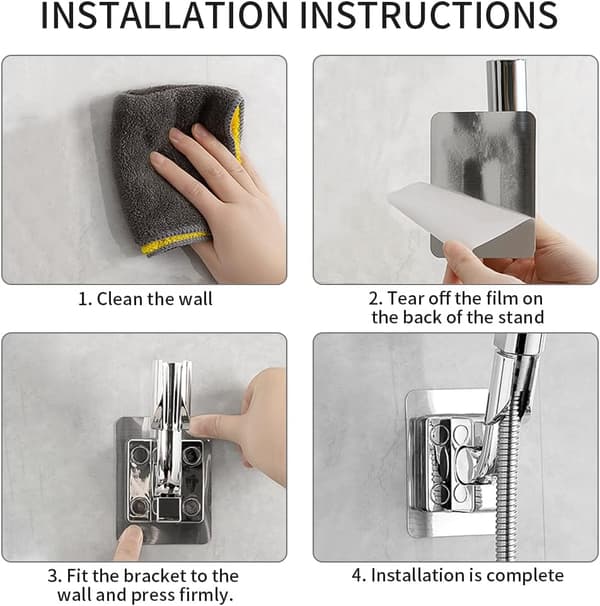 INSTALLATION INSTRUCTIONS

1. Clean the wall

2. Tear off the film on the back of the stand

3. Fit the bracket to the wall and press firmly.

4. Installation is complete