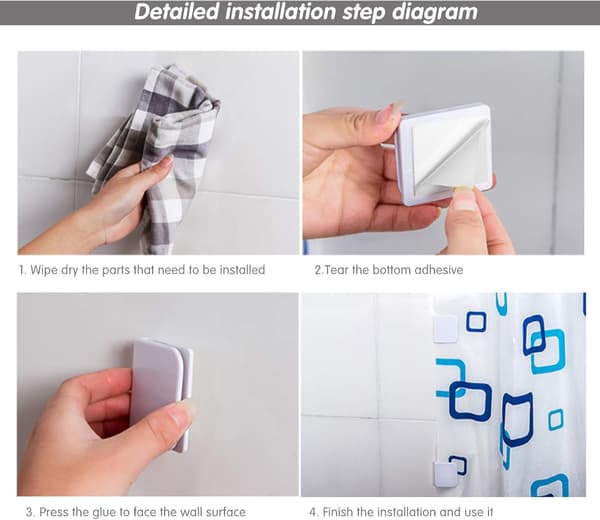 Detailed installation step diagram

1. Wipe dry the parts that need to be installed

2.Tear the bottom adhesive

3. Press the glue to face the wall surface

4. Finish the installation and use it