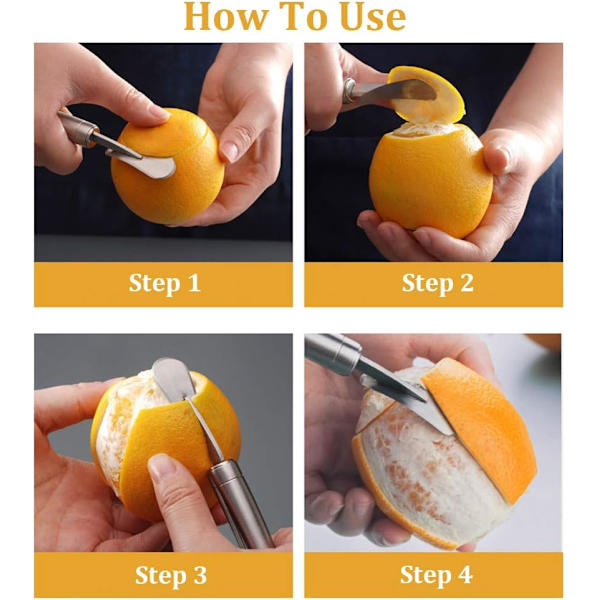 How To Use

Step 1

Step 2

Step 3

Step 4