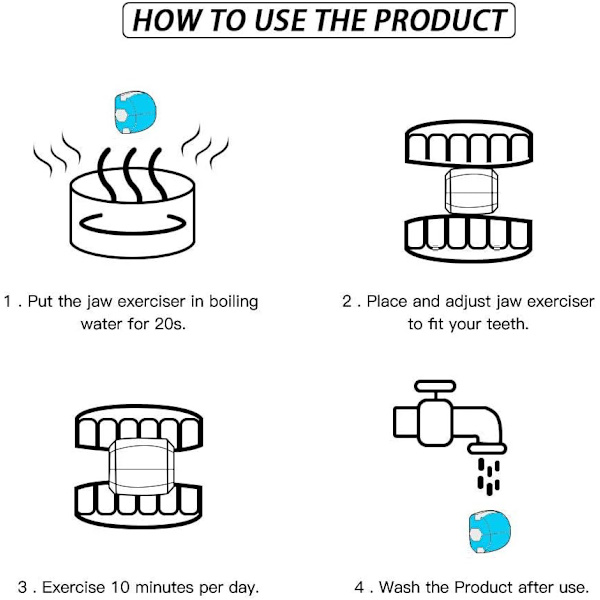 HOW TO USE THE PRODUCT

1 . Put the jaw exerciser in boiling water for 20s.

2 . Place and adjust jaw exerciser to fit your teeth.

3 . Exercise 10 minutes per day.

4 . Wash the Product after use.