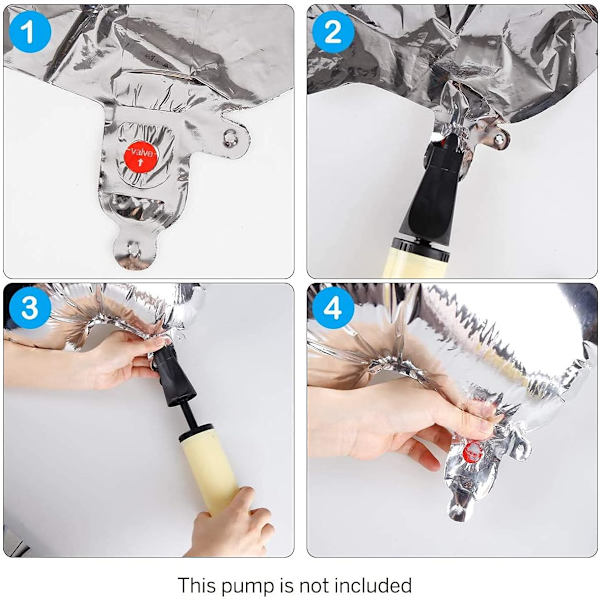 1

valve

2

3

4

This pump is not included