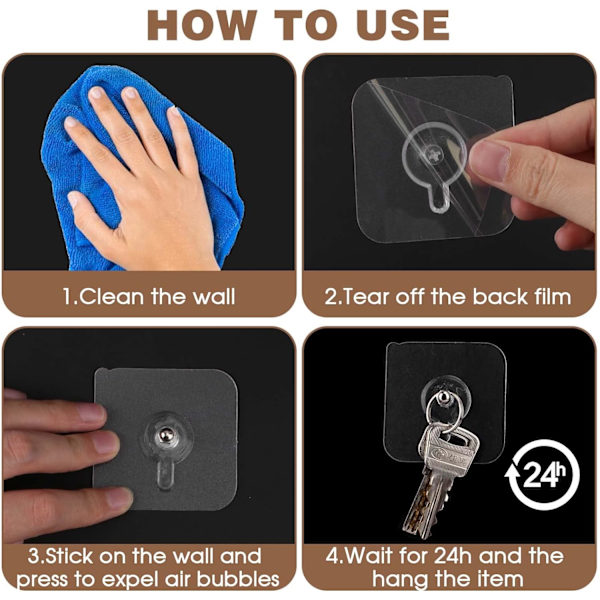 HOW TO USE

1.Clean the wall

2.Tear off the back film

3.Stick on the wall and press to expel air bubbles

24h

4.Wait for 24h and the hang the item