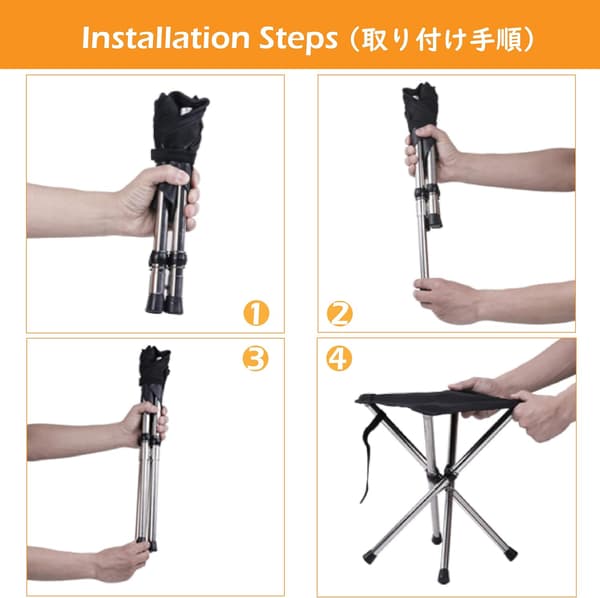 Installation Steps（取り付け手順）

1

2

3

4