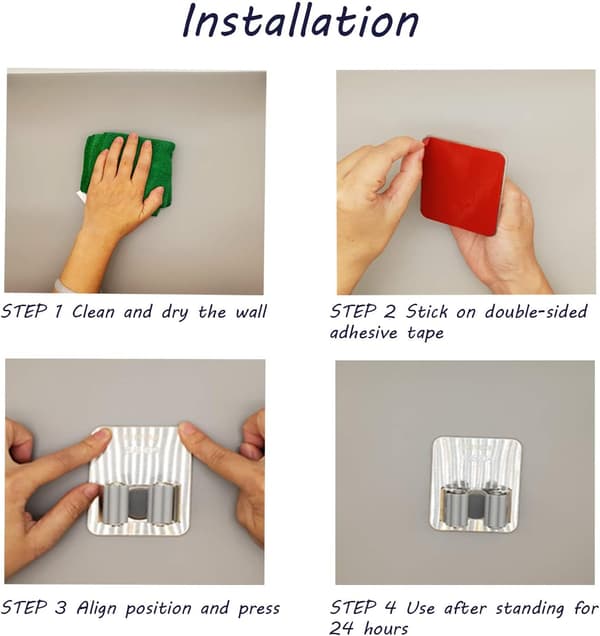 Installation

STEP 1 Clean and dry the wall

STEP 2 Stick on double-sided adhesive tape

STEP 3 Align position and press

STEP 4 Use after standing for 24 hours