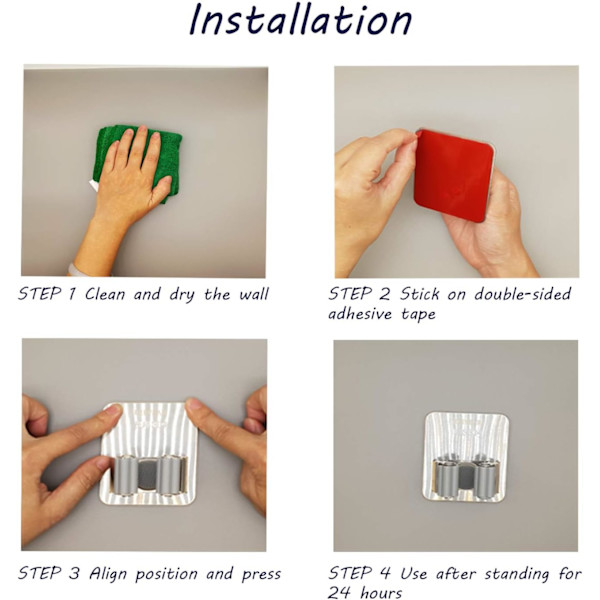 Installation

STEP 1 Clean and dry the wall

STEP 2 Stick on double-sided adhesive tape

STEP 3 Align position and press

STEP 4 Use after standing for 24 hours