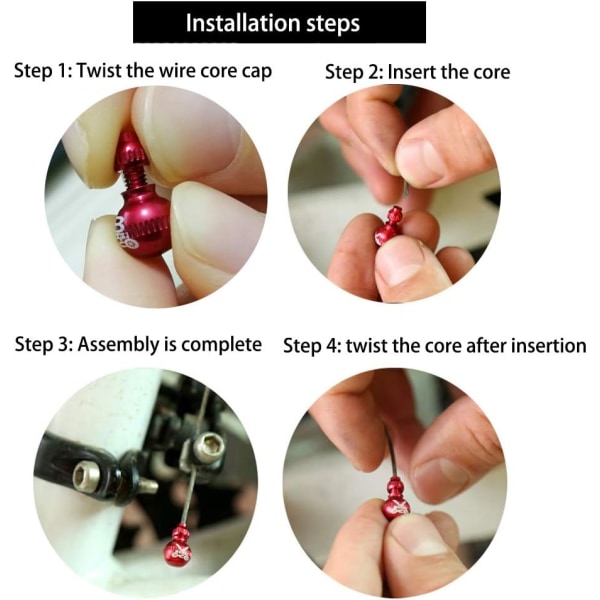 Installation steps

Step 1: Twist the wire core cap

Step 2: Insert the core

Step 3: Assembly is complete

Step 4: twist the core after insertion