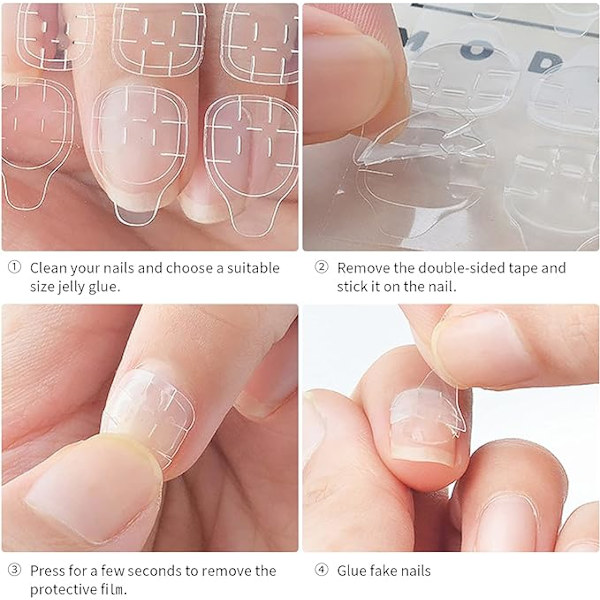 MOD

① Clean your nails and choose a suitable size jelly glue.

② Remove the double-sided tape and stick it on the nail.

③ Press for a few seconds to remove the protective film.

④ Glue fake nails