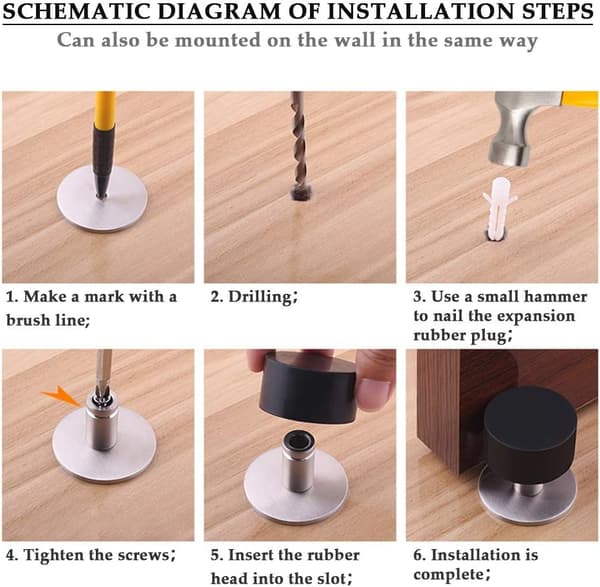 SCHEMATIC DIAGRAM OF INSTALLATION STEPS

Can also be mounted on the wall in the same way

1. Make a mark with a brush line;

2. Drilling;

3. Use a small hammer to nail the expansion rubber plug;

4. Tighten the screws;

5. Insert the rubber head into the slot;

6. Installation is complete;