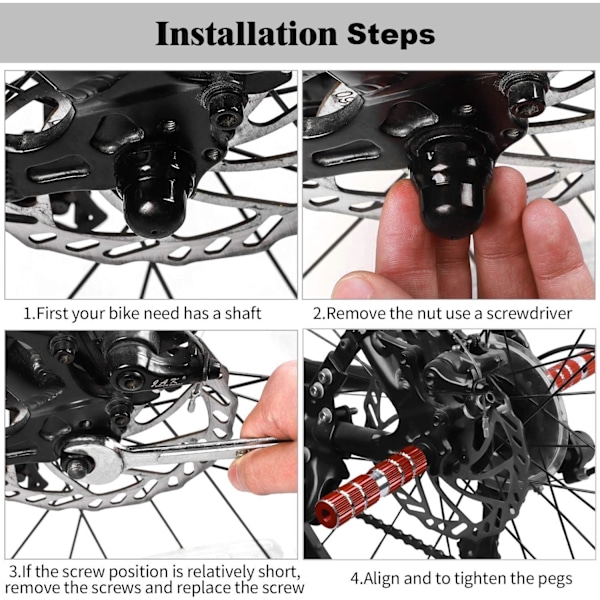 Installation Steps

1.First your bike need has a shaft

2.Remove the nut use a screwdriver

3.If the screw position is relatively short, remove the screws and replace the screw

4.Align and to tighten the pegs