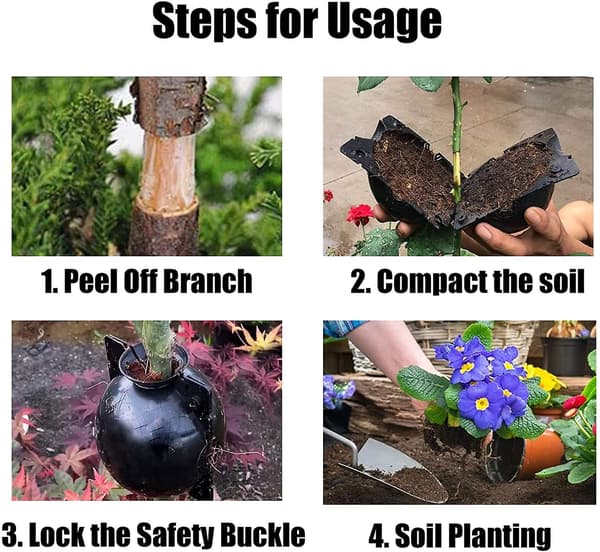 Steps for Usage

1. Peel Off Branch

2. Compact the soil

3. Lock the Safety Buckle

4. Soil Planting