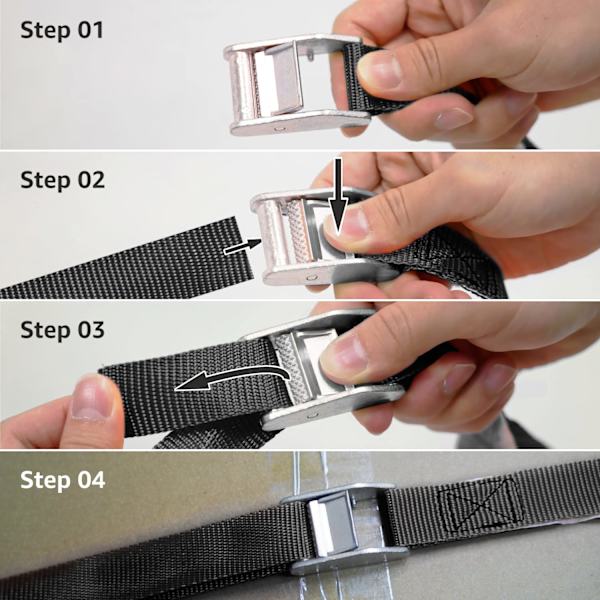 Step 01

Step 02

Step 03

Step 04