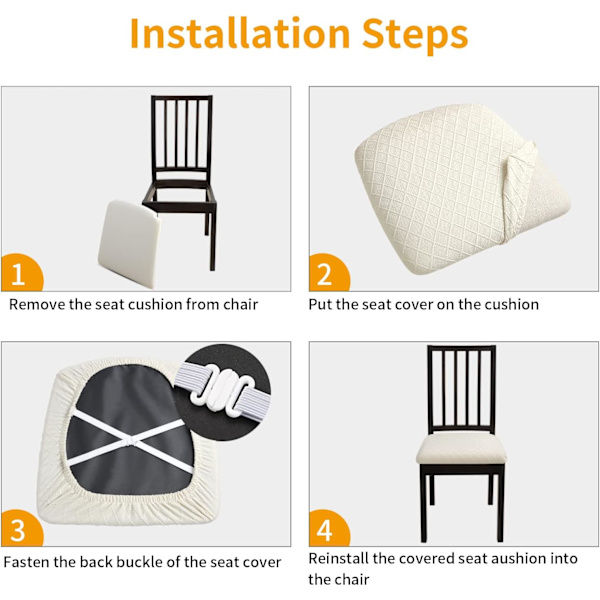 Installation Steps

1

Remove the seat cushion from chair

2

Put the seat cover on the cushion

3

Fasten the back buckle of the seat cover

4

Reinstall the covered seat aushion into the chair