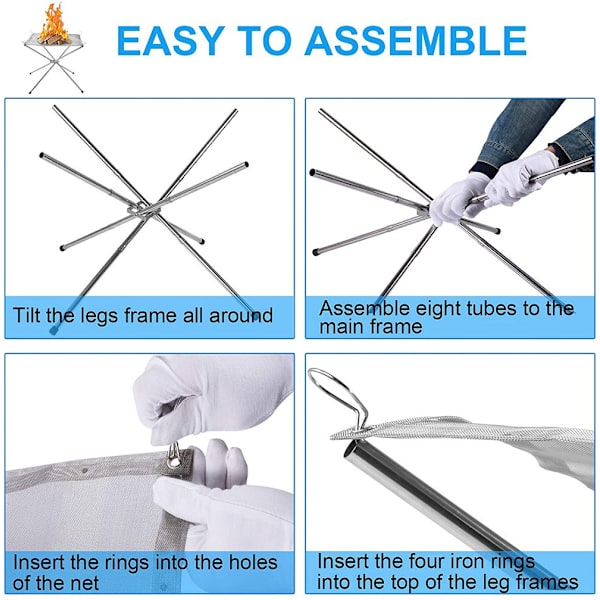 EASY TO ASSEMBLE

Tilt the legs frame all around

Assemble eight tubes to the main frame

Insert the rings into the holes of the net

Insert the four iron rings into the top of the leg frames