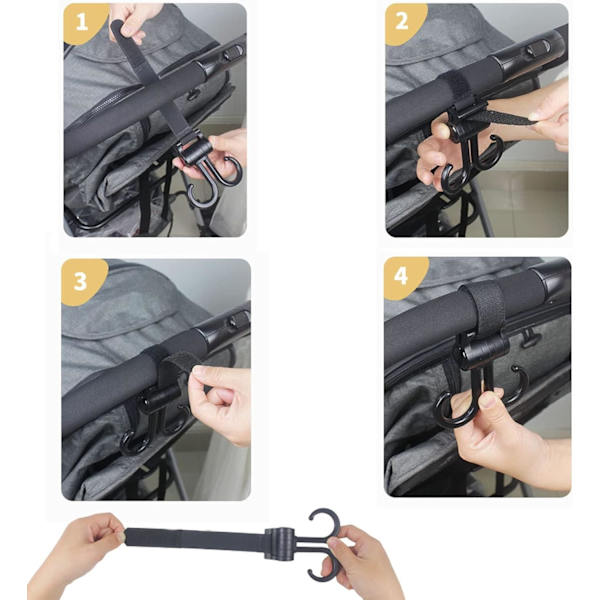 1

2

3

4