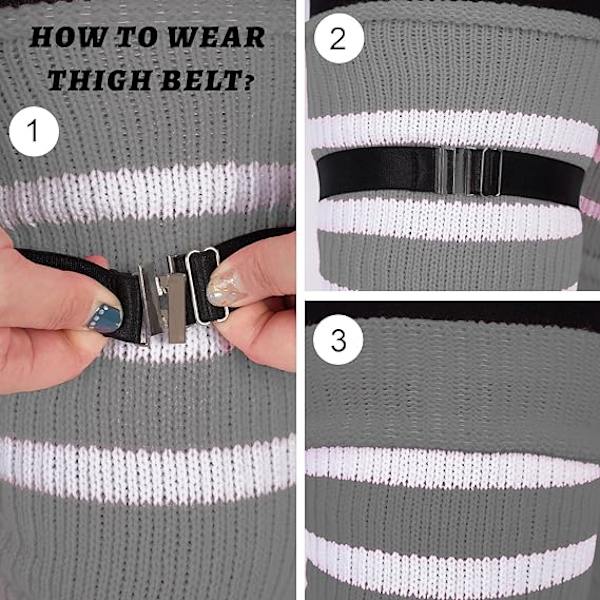 HOW TO WEAR THIGH BELT?

1

2

3