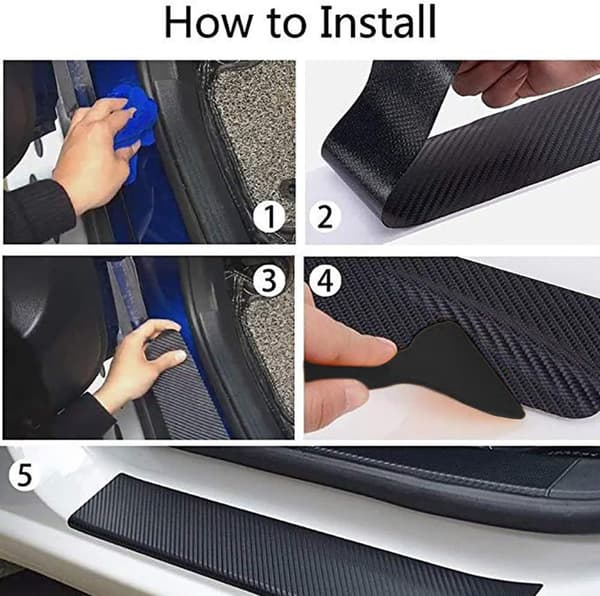 How to Install

1

2

3

4

5