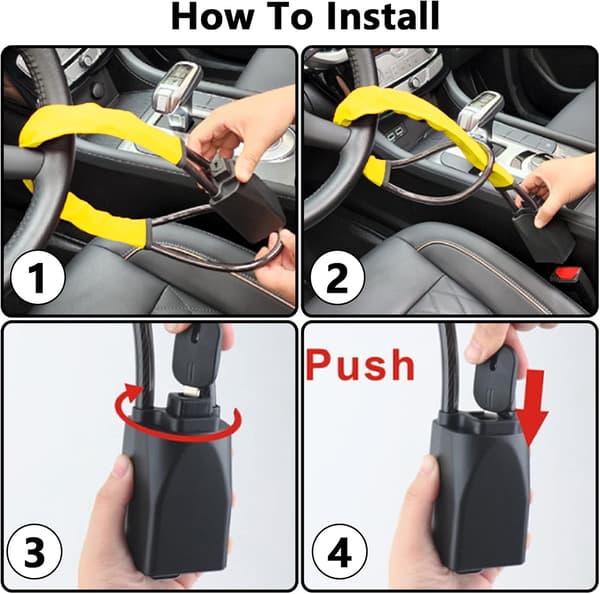 How To Install

1

2

3

Push

4