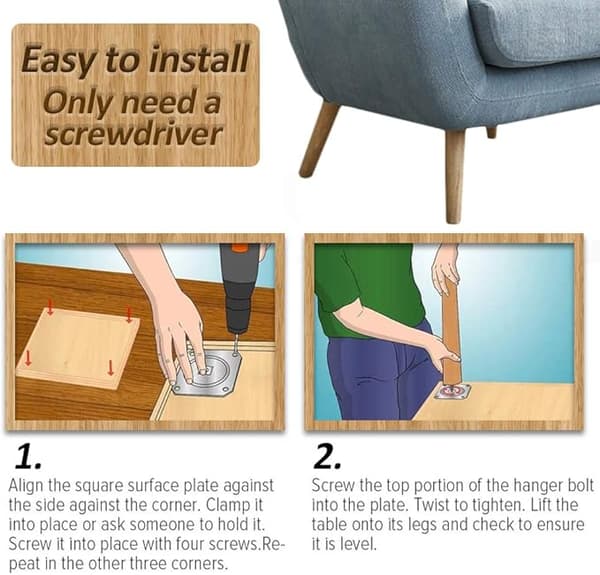 Easy to install
Only need a screwdriver

1.
Align the square surface plate against the side against the corner. Clamp it into place or ask someone to hold it. Screw it into place with four screws.Repeat in the other three corners.

2.
Screw the top portion of the hanger bolt into the plate. Twist to tighten. Lift the table onto its legs and check to ensure it is level.