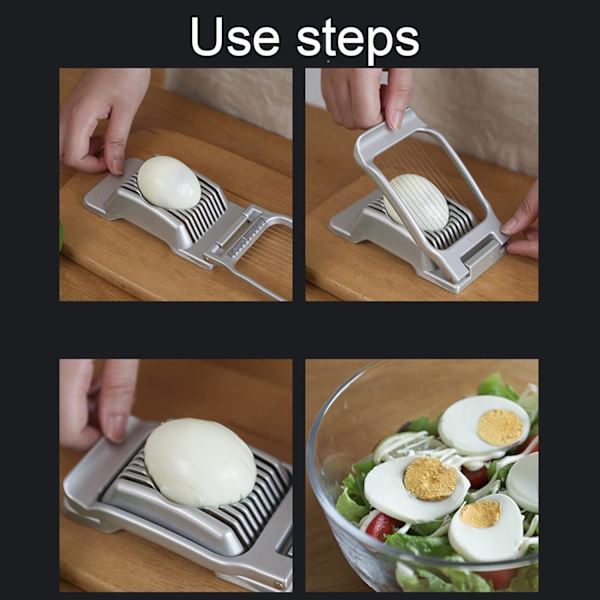 Use steps