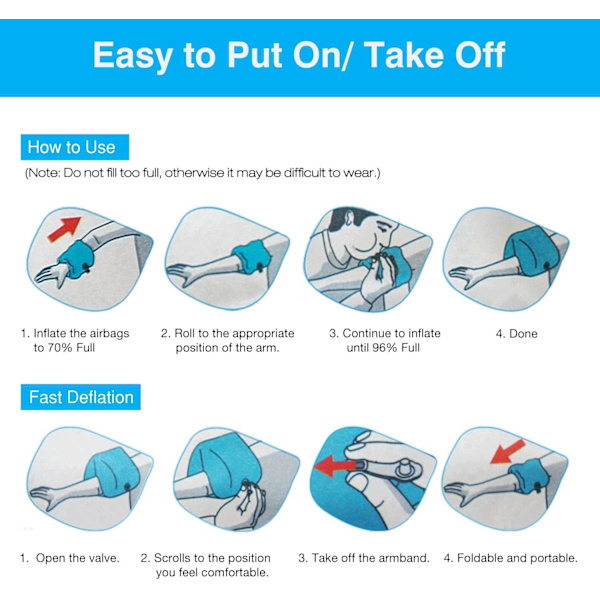 Easy to Put On/ Take Off

How to Use

(Note: Do not fill too full, otherwise it may be difficult to wear.)

1. Inflate the airbags to 70% Full

2. Roll to the appropriate position of the arm.

3. Continue to inflate until 96% Full

4. Done

Fast Deflation

1. Open the valve.

2. Scrolls to the position you feel comfortable.

3. Take off the armband.

4. Foldable and portable.