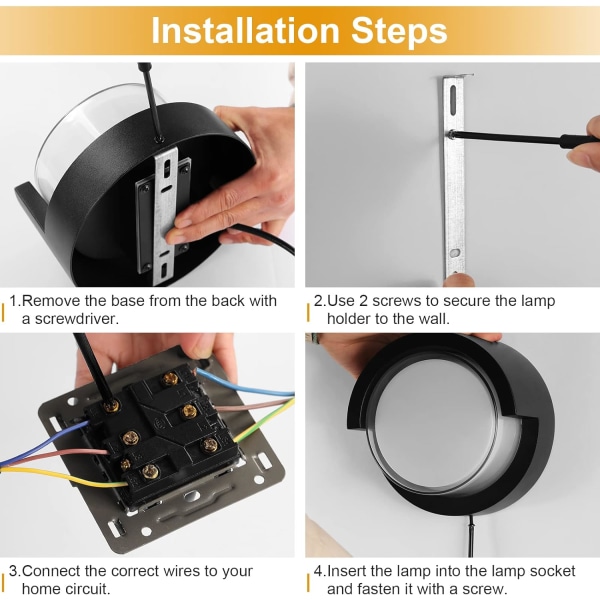 Installation Steps

1.Remove the base from the back with a screwdriver.

2.Use 2 screws to secure the lamp holder to the wall.

3.Connect the correct wires to your home circuit.

4.Insert the lamp into the lamp socket and fasten it with a screw.