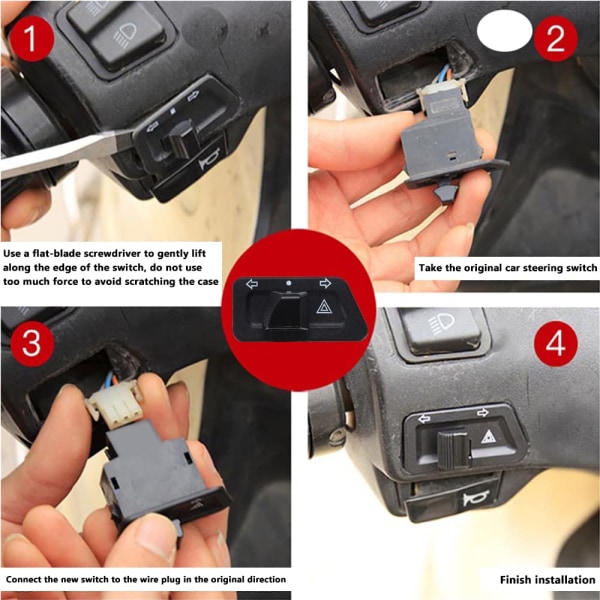 1

Use a flat-blade screwdriver to gently lift along the edge of the switch, do not use too much force to avoid scratching the case

2

Take the original car steering switch

3

Connect the new switch to the wire plug in the original direction

4

Finish installation