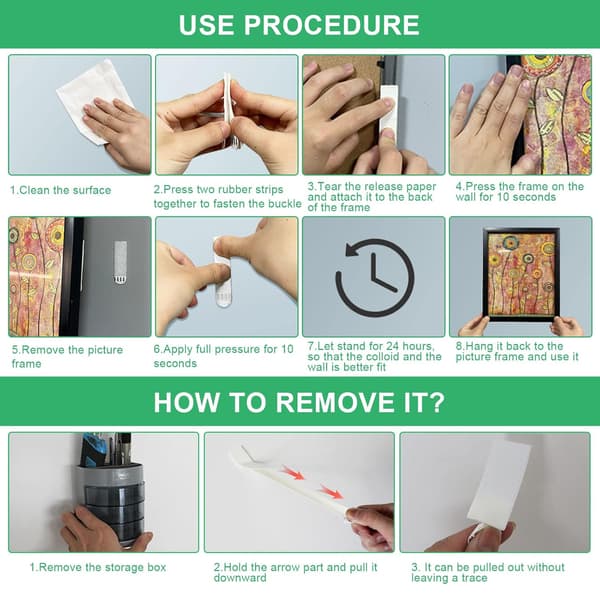 USE PROCEDURE

1.Clean the surface

2.Press two rubber strips together to fasten the buckle

3.Tear the release paper and attach it to the back of the frame

4.Press the frame on the wall for 10 seconds

5.Remove the picture frame

6.Apply full pressure for 10 seconds

7.Let stand for 24 hours, so that the colloid and the wall is better fit

8.Hang it back to the picture frame and use it

HOW TO REMOVE IT?

1.Remove the storage box

2.Hold the arrow part and pull it downward

3. It can be pulled out without leaving a trace