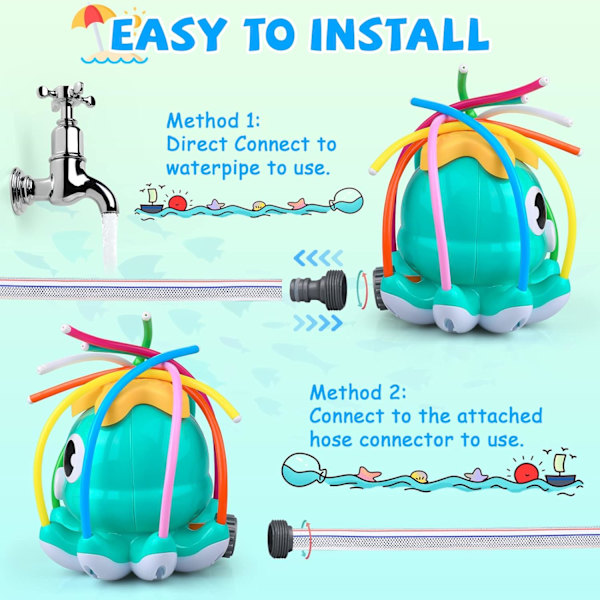 EASY TO INSTALL

Method 1:
Direct Connect to waterpipe to use.

Method 2:
Connect to the attached hose connector to use.