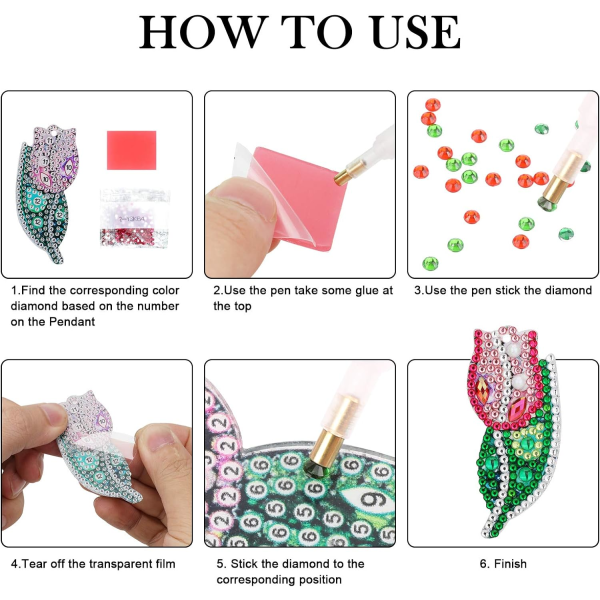 HOW TO USE

1.Find the corresponding color diamond based on the number on the Pendant

2.Use the pen take some glue at the top

3.Use the pen stick the diamond

4.Tear off the transparent film

5. Stick the diamond to the corresponding position

6. Finish