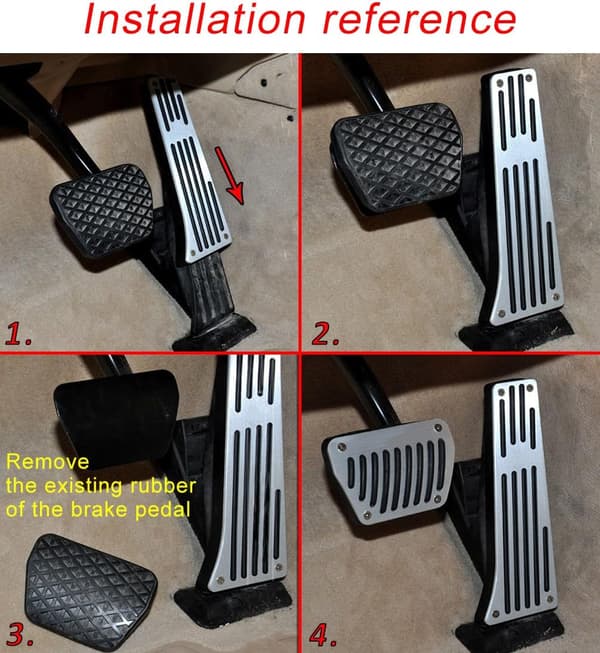 Installation reference

1.

2.

Remove the existing rubber of the brake pedal

3.

4.