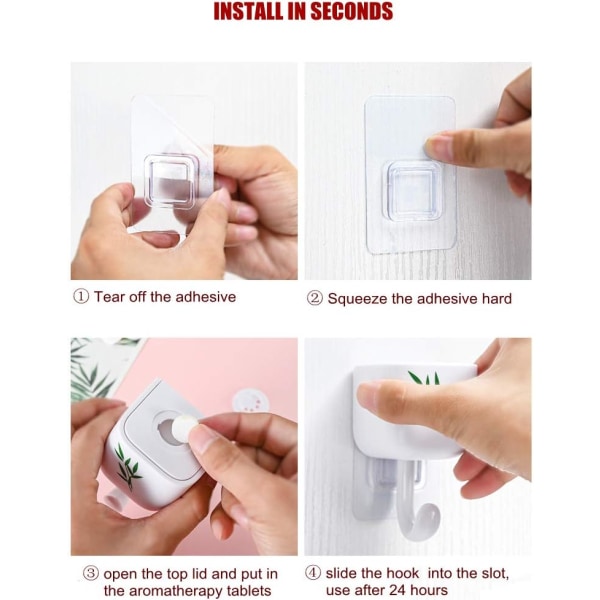 INSTALL IN SECONDS

① Tear off the adhesive

② Squeeze the adhesive hard

③ open the top lid and put in the aromatherapy tablets

④ slide the hook into the slot, use after 24 hours