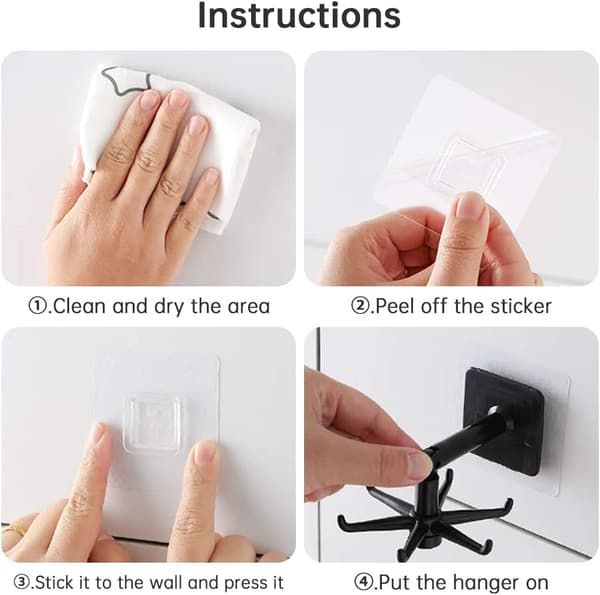 Instructions

①.Clean and dry the area

②.Peel off the sticker

③.Stick it to the wall and press it

④.Put the hanger on