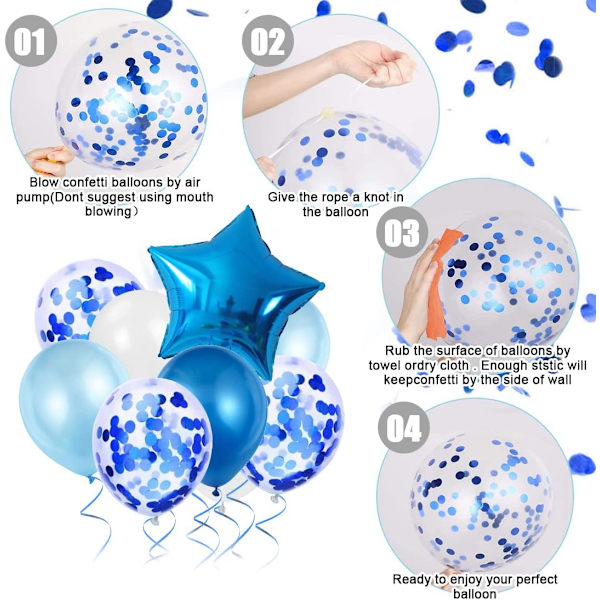 01

Blow confetti balloons by air pump(Dont suggest using mouth blowing）

02

Give the rope a knot in the balloon

03

Rub the surface of balloons by towel ordry cloth . Enough ststic will keepconfetti by the side of wall

04

Ready to enjoy your perfect balloon