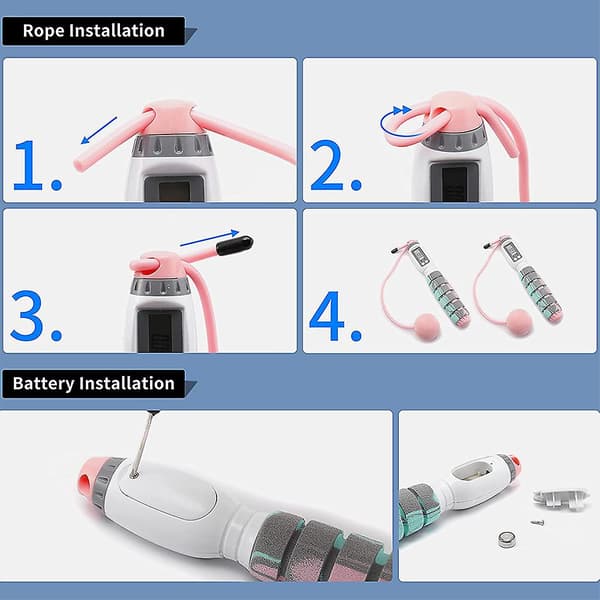 Rope Installation

1.

2.

3.

4.

Battery Installation