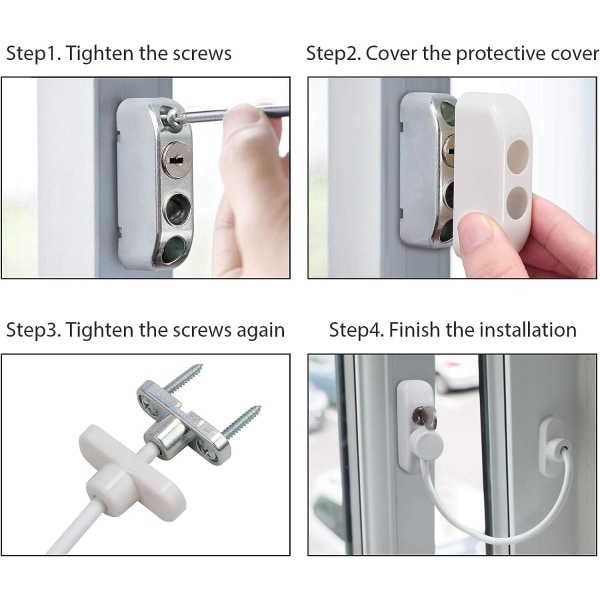 Step1. Tighten the screws

Step2. Cover the protective cover

Step3. Tighten the screws again

Step4. Finish the installation