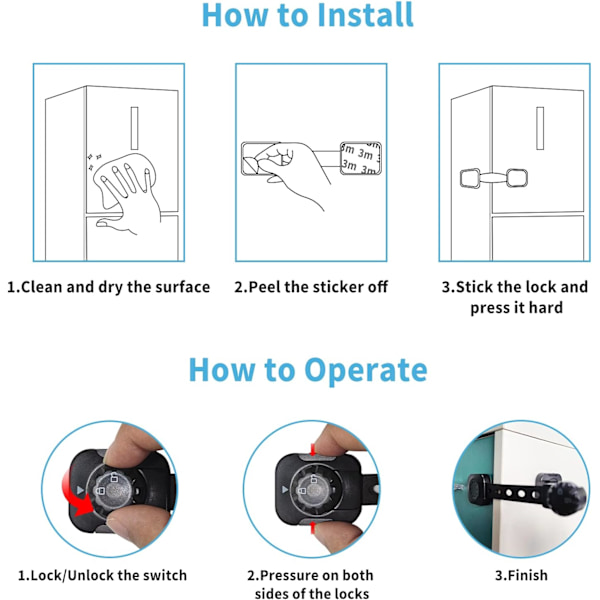 How to Install

3m 3m
3m 3m

1.Clean and dry the surface

2.Peel the sticker off

3.Stick the lock and press it hard

How to Operate

1.Lock/Unlock the switch

2.Pressure on both sides of the locks

3.Finish