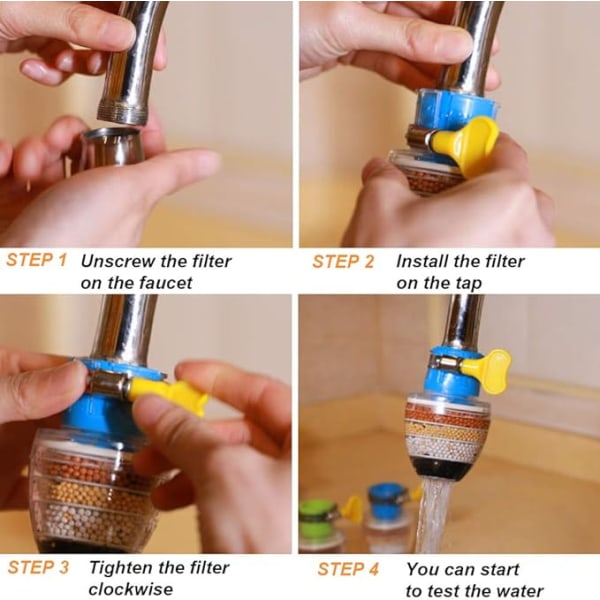 STEP 1 Unscrew the filter on the faucet

STEP 2 Install the filter on the tap

STEP 3 Tighten the filter clockwise

STEP 4 You can start to test the water