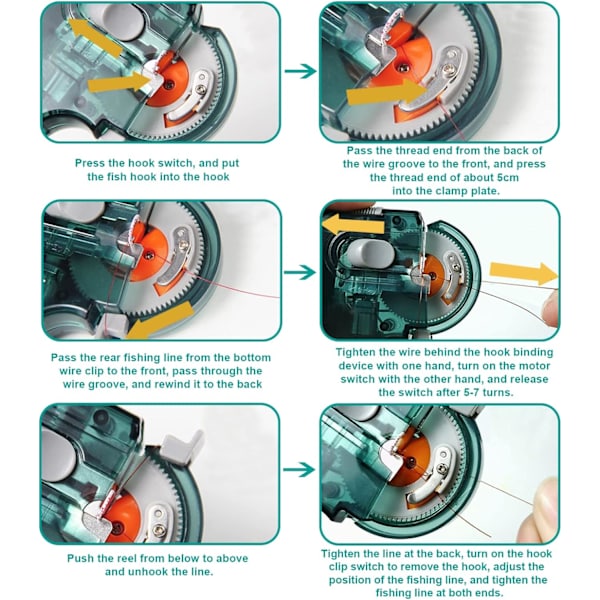 Press the hook switch, and put the fish hook into the hook

Pass the thread end from the back of the wire groove to the front, and press the thread end of about 5cm into the clamp plate.

Pass the rear fishing line from the bottom wire clip to the front, pass through the wire groove, and rewind it to the back

Tighten the wire behind the hook binding device with one hand, turn on the motor switch with the other hand, and release the switch after 5-7 turns.

Push the reel from below to above and unhook the line.

Tighten the line at the back, turn on the hook clip switch to remove the hook, adjust the position of the fishing line, and tighten the fishing line at both ends.