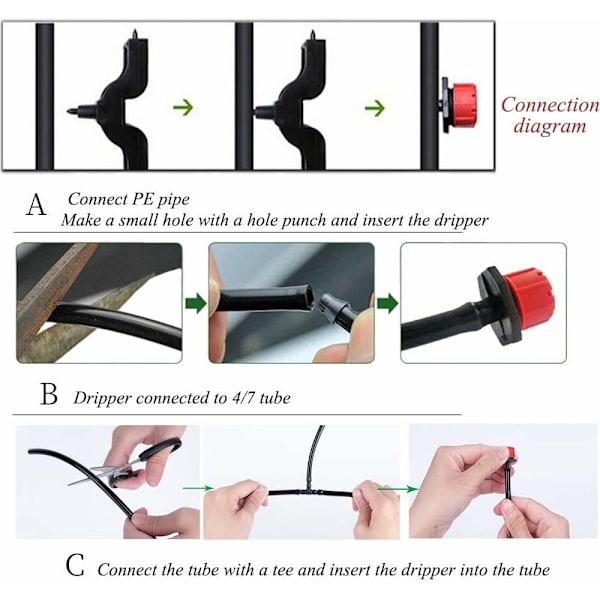 Connection diagram

A Connect PE pipe
Make a small hole with a hole punch and insert the dripper

B Dripper connected to 4/7 tube

C Connect the tube with a tee and insert the dripper into the tube